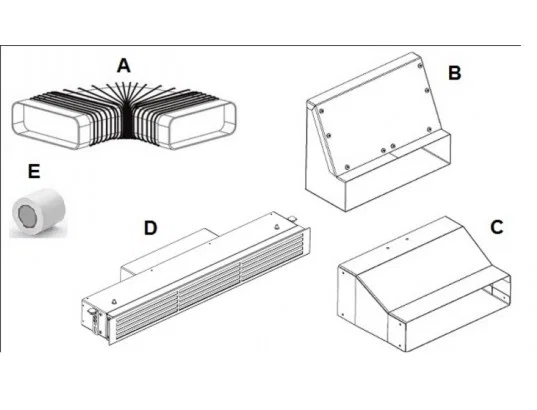 A
B
E
D
C